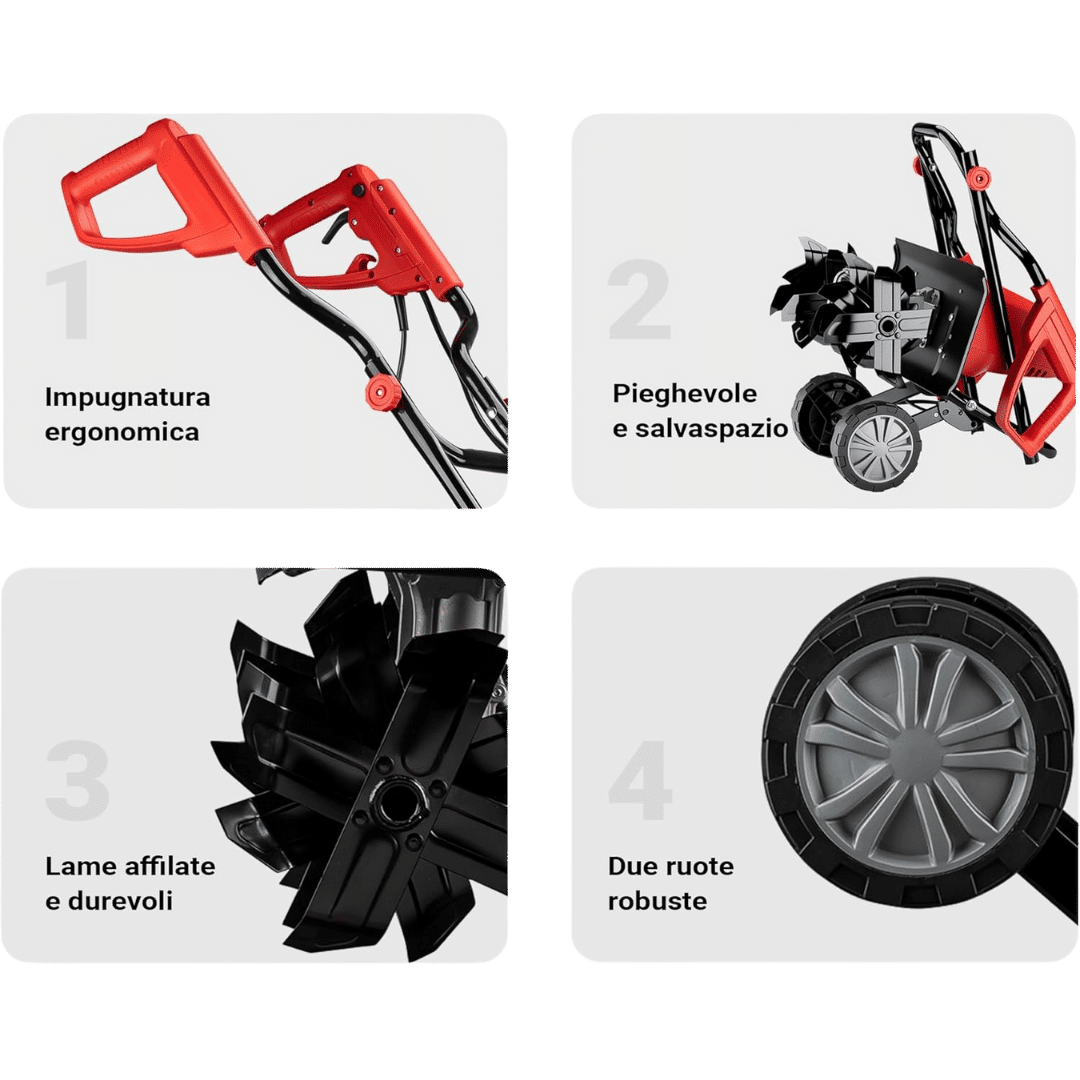 1

Impugnatura ergonomica

2

Pieghevole e salvaspazio

3

Lame affilate e durevoli

4

Due ruote robuste